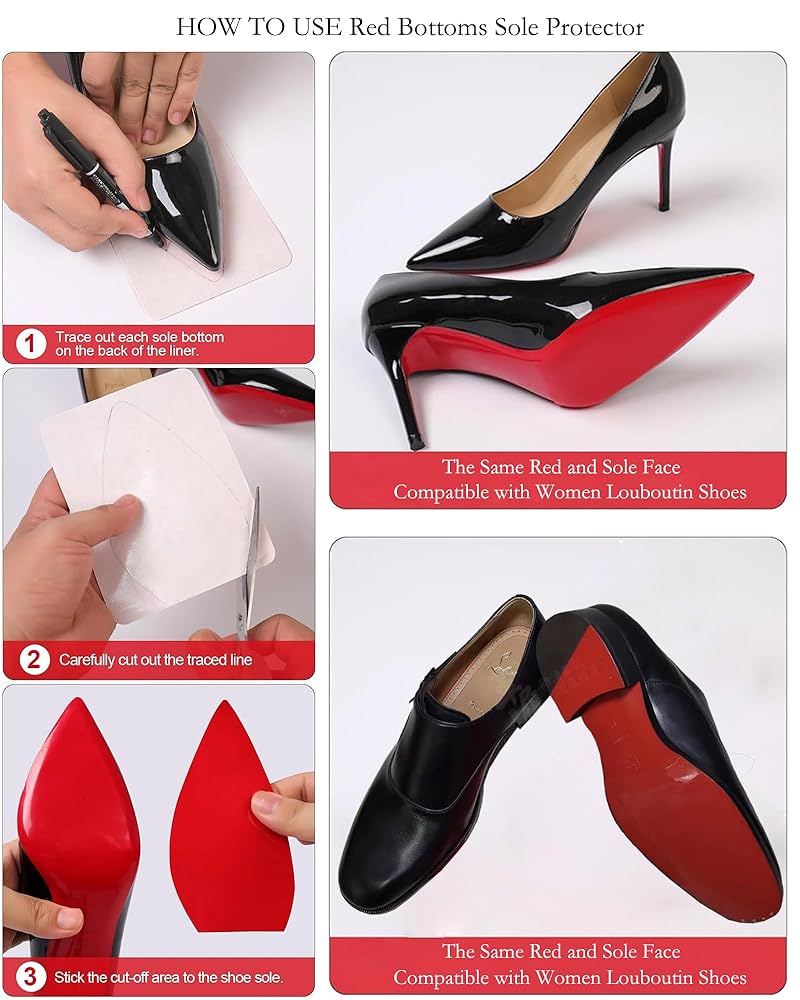 HOW TO USE Red Bottoms Sole Protector

1 Trace out each sole bottom on the back of the liner.

2 Carefully cut out the traced line

3 Stick the cut-off area to the shoe sole.

The Same Red and Sole Face
Compatible with Women Louboutin Shoes

The Same Red and Sole Face
Compatible with Women Louboutin Shoes